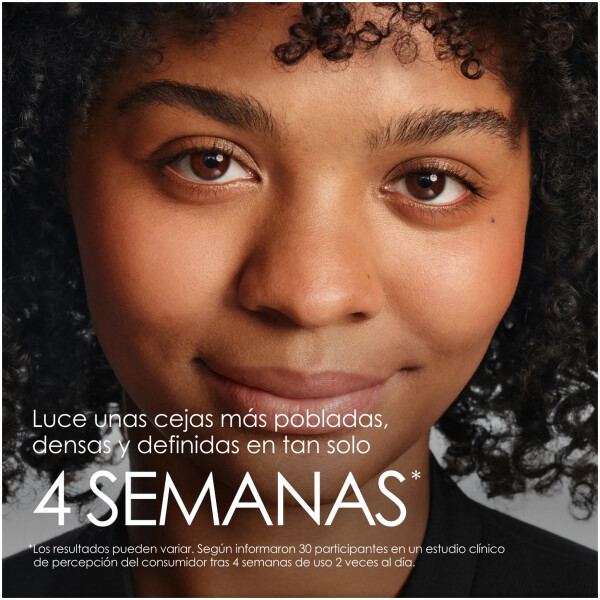 Luce unas cejas más pobladas, densas y definidas en tan solo

4 SEMANAS*

*Los resultados pueden variar. Según informaron 30 participantes en un estudio clínico de percepción del consumidor tras 4 semanas de uso 2 veces al día.